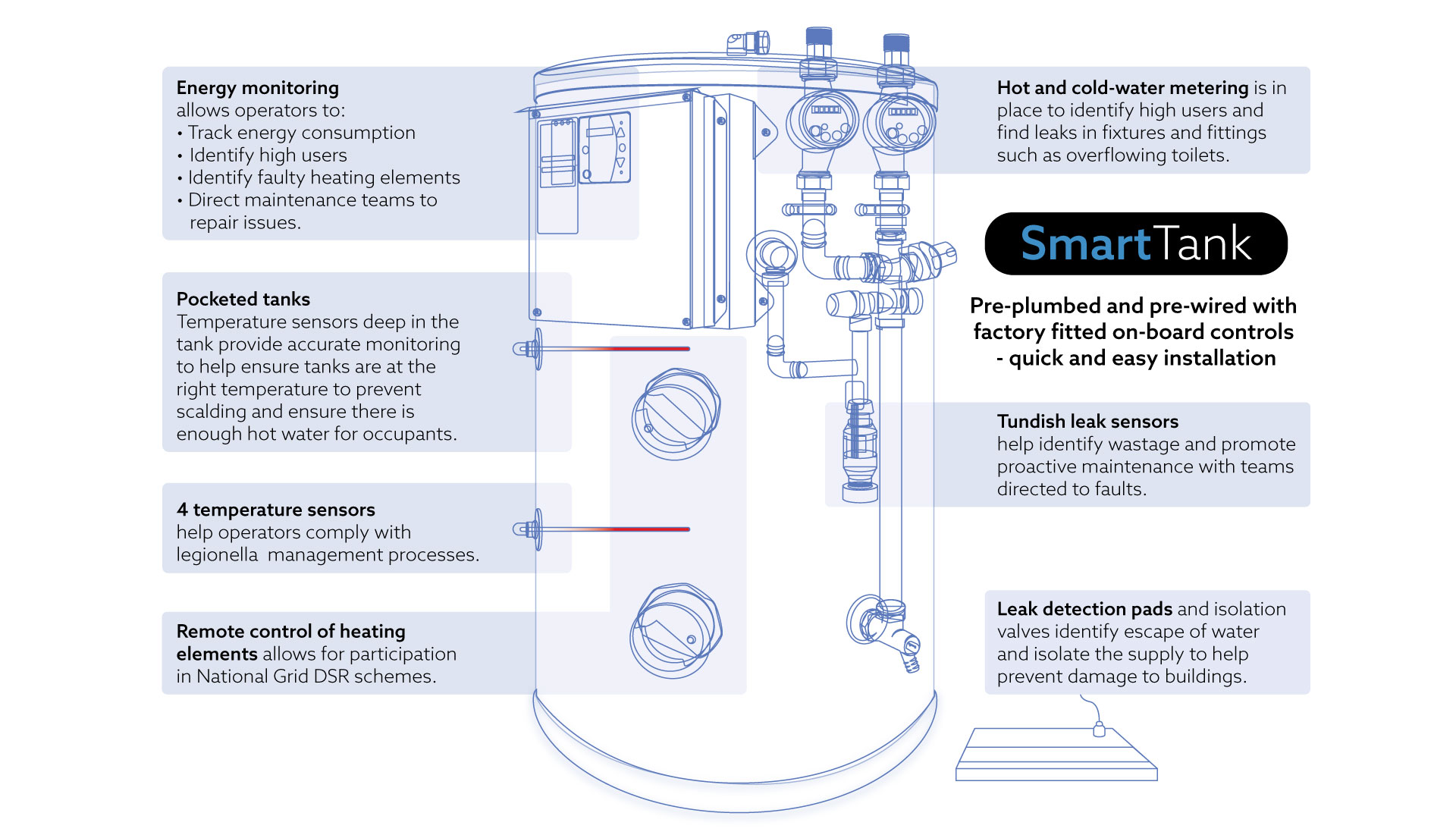 Energy monitoring allows operators to:
• Track energy consumption
• Identify high users
• Identify faulty heating elements
• Direct maintenance teams to repair issues.

Pocketed tanks
Temperature sensors deep in the tank provide accurate monitoring to help ensure tanks are at the right temperature to prevent scalding and ensure there is enough hot water for occupants.

4 temperature sensors
help operators comply with legionella management processes.

Remote control of heating elements allows for participation in National Grid DSR schemes.

Hot and cold-water metering is in place to identify high users and find leaks in fixtures and fittings such as overflowing toilets.

SmartTank

Pre-plumbed and pre-wired with factory fitted on-board controls - quick and easy installation

Tundish leak sensors
help identify wastage and promote proactive maintenance with teams directed to faults.

Leak detection pads and isolation valves identify escape of water and isolate the supply to help prevent damage to buildings.