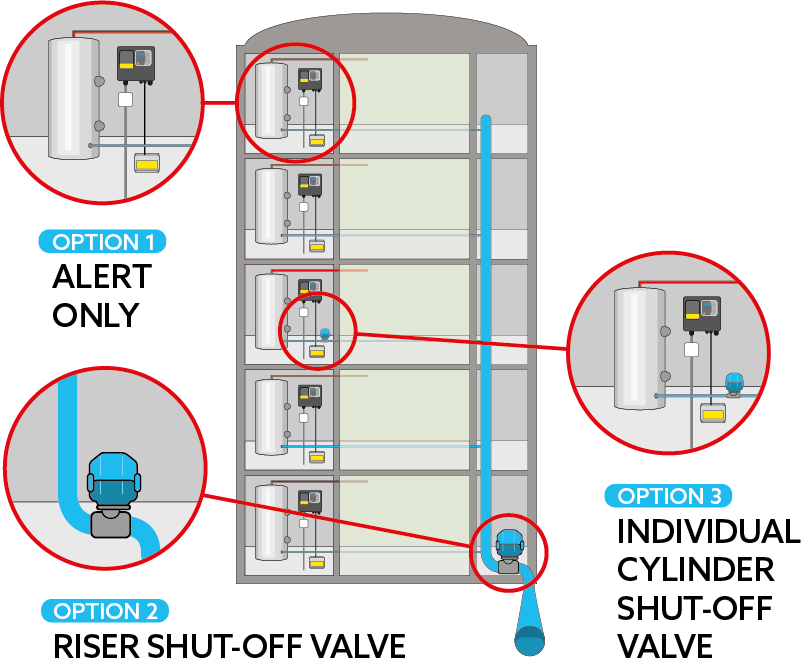 OPTION 1
ALERT ONLY

OPTION 2
RISER SHUT-OFF VALVE

OPTION 3
INDIVIDUAL CYLINDER SHUT-OFF VALVE